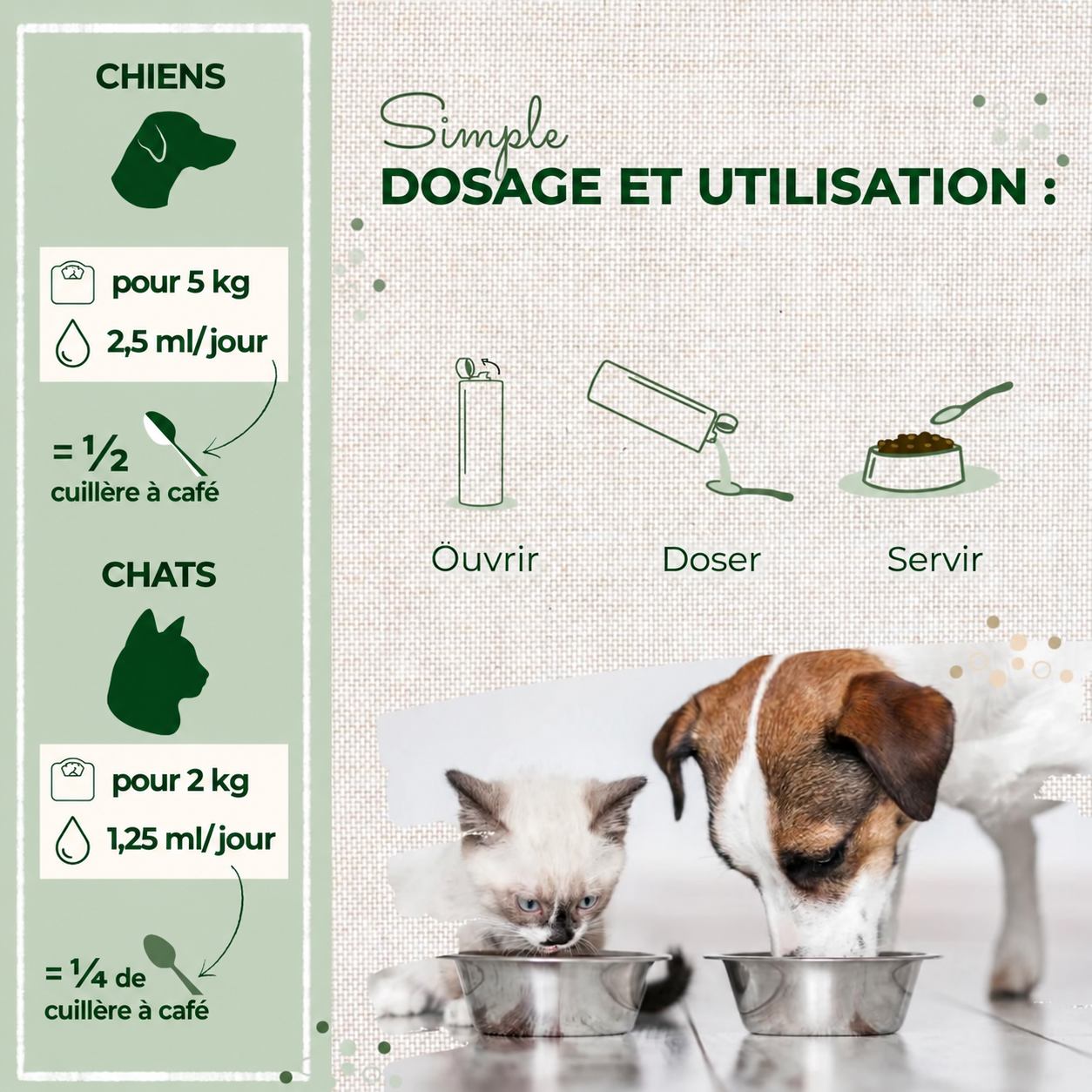 CHIENS

pour 5 kg
2,5 ml/jour

= ½
cuillère à café

CHATS

pour 2 kg
1,25 ml/jour

= ¼ de
cuillère à café

Simple
DOSAGE ET UTILISATION :

Öuvrir

Doser

Servir